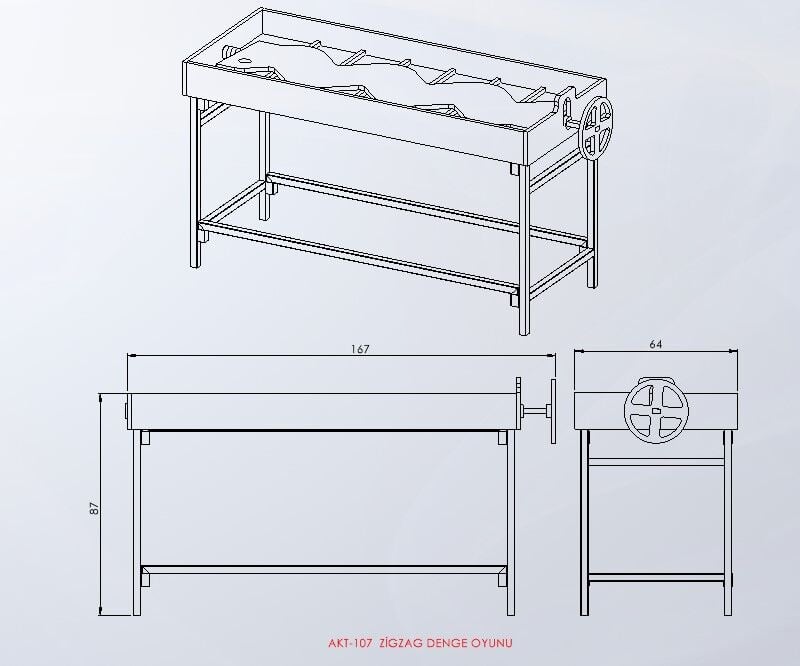 167

64

87

AKT-107 ZİGZAG DENGE OYUNU